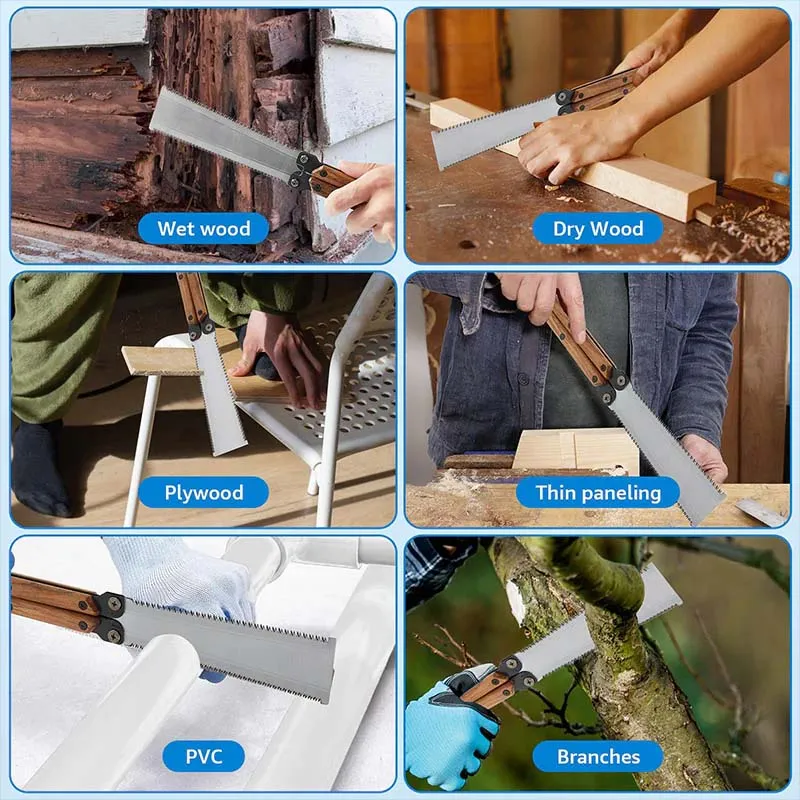 Wet wood

Dry Wood

Plywood

Thin paneling

PVC

Branches