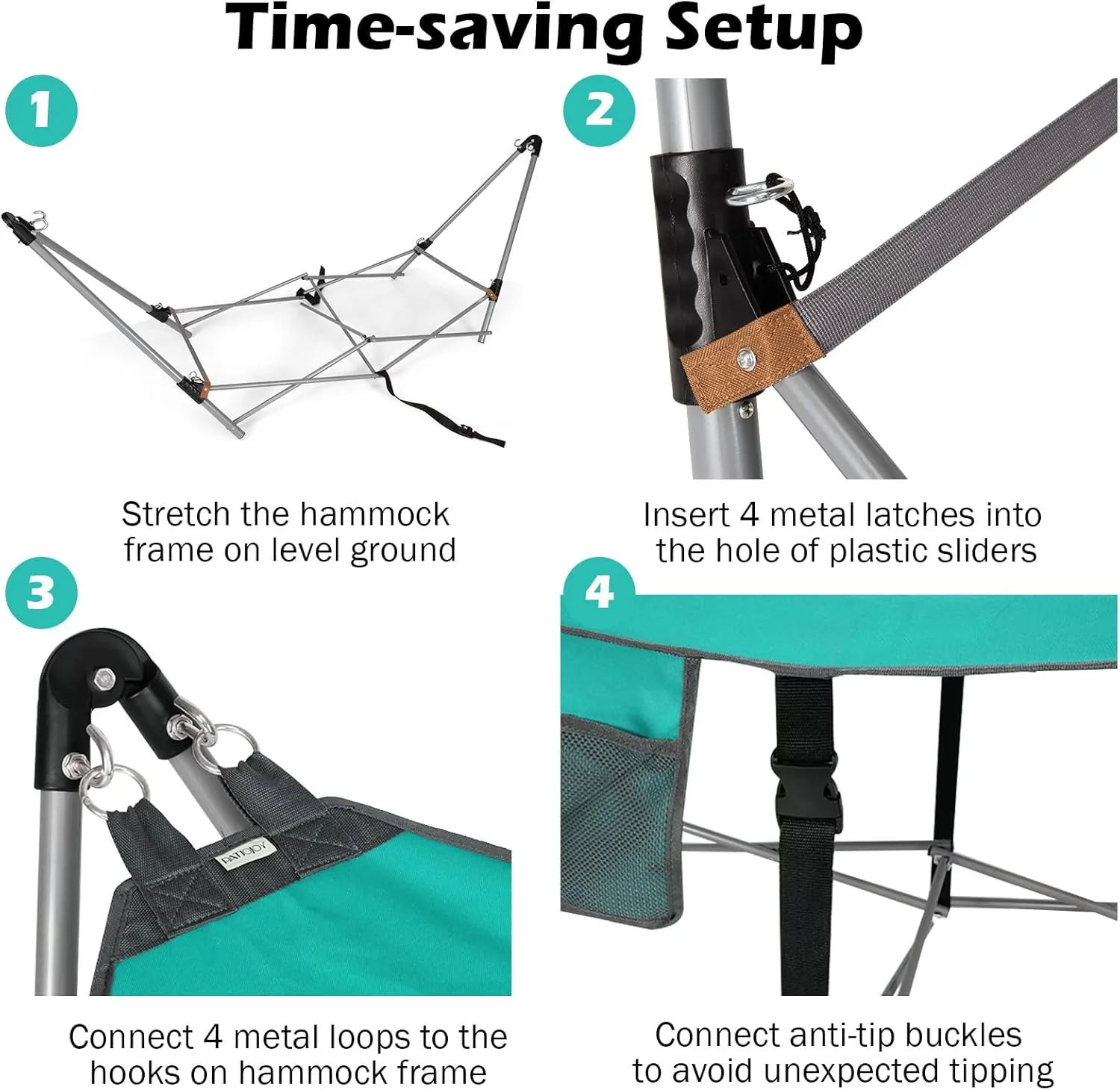 Time-saving Setup

1

Stretch the hammock frame on level ground

2

Insert 4 metal latches into the hole of plastic sliders

3

PATIOJOY

Connect 4 metal loops to the hooks on hammock frame

4

Connect anti-tip buckles to avoid unexpected tipping