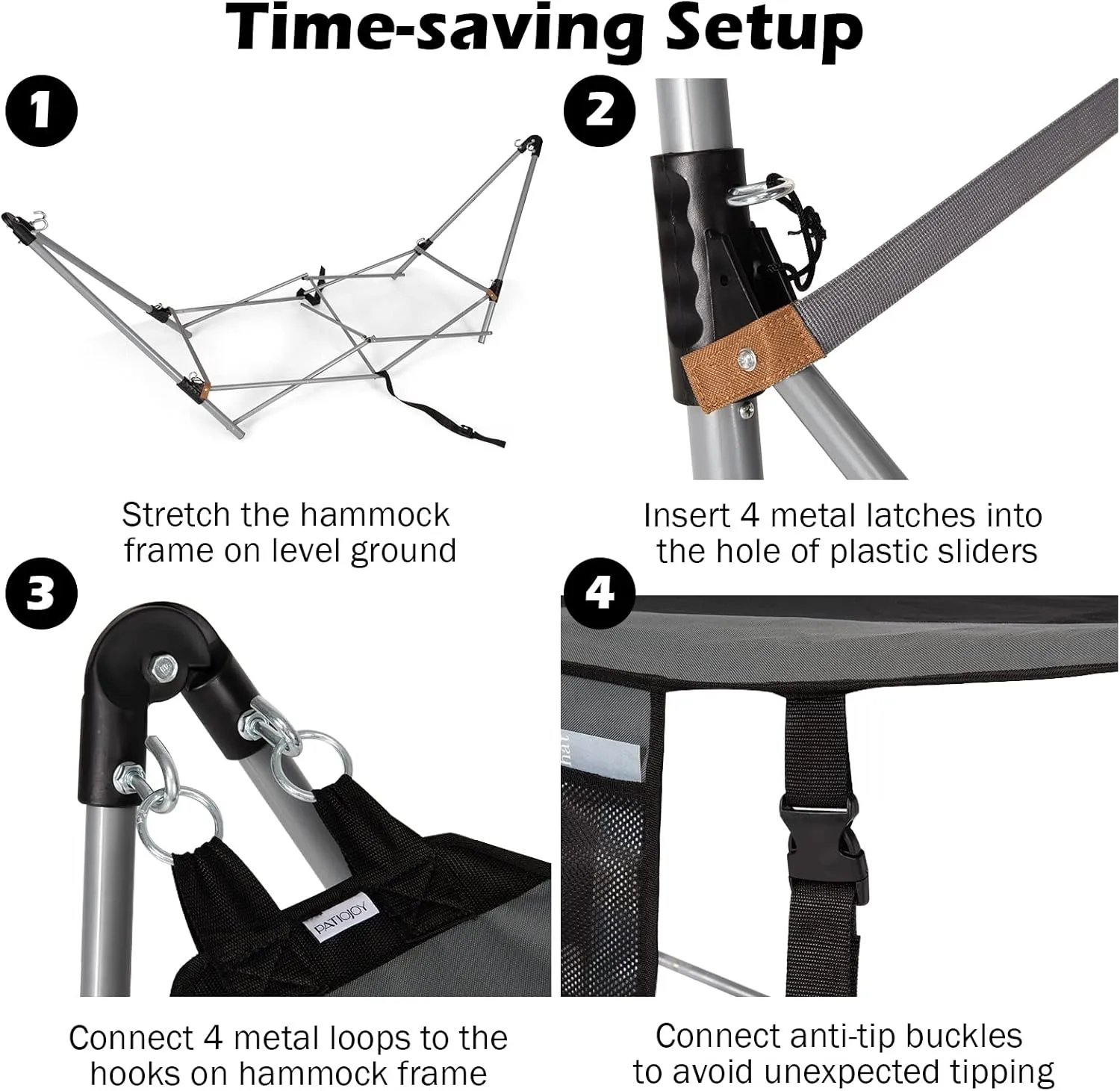 Time-saving Setup

1

Stretch the hammock frame on level ground

2

Insert 4 metal latches into the hole of plastic sliders

3

PATIOJOY

Connect 4 metal loops to the hooks on hammock frame

4

Connect anti-tip buckles to avoid unexpected tipping