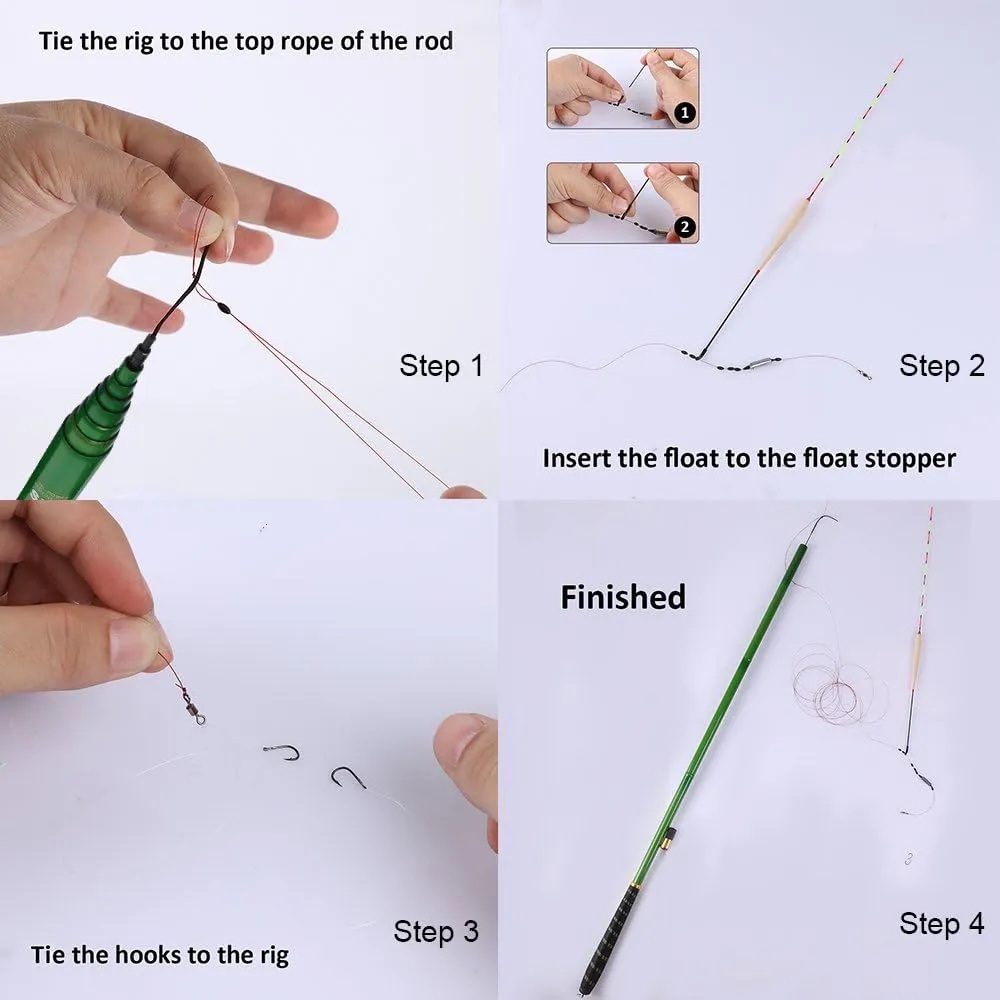 Tie the rig to the top rope of the rod

Step 1

1

2

Step 2

Insert the float to the float stopper

Step 3

Tie the hooks to the rig

Finished

Step 4