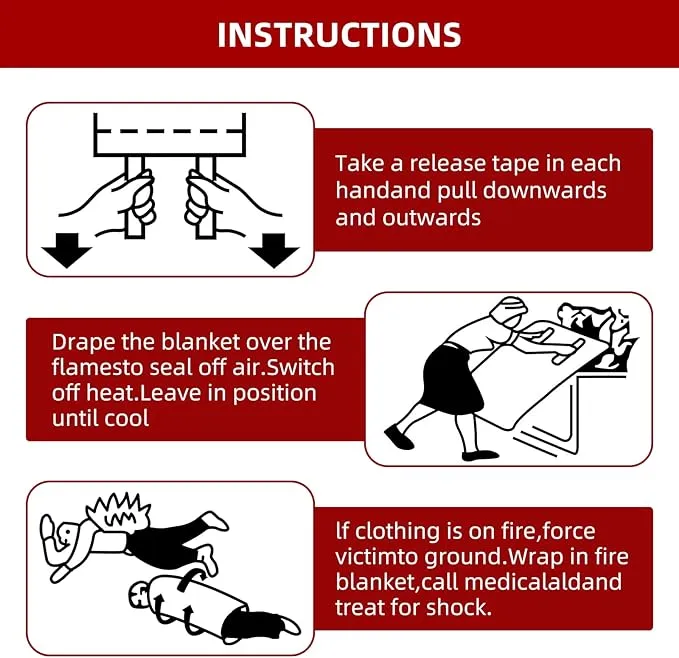 INSTRUCTIONS

Take a release tape in each handand pull downwards and outwards

Drape the blanket over the flamesto seal off air.Switch off heat.Leave in position until cool

lf clothing is on fire,force victimto ground.Wrap in fire blanket,call medicalaldand treat for shock.